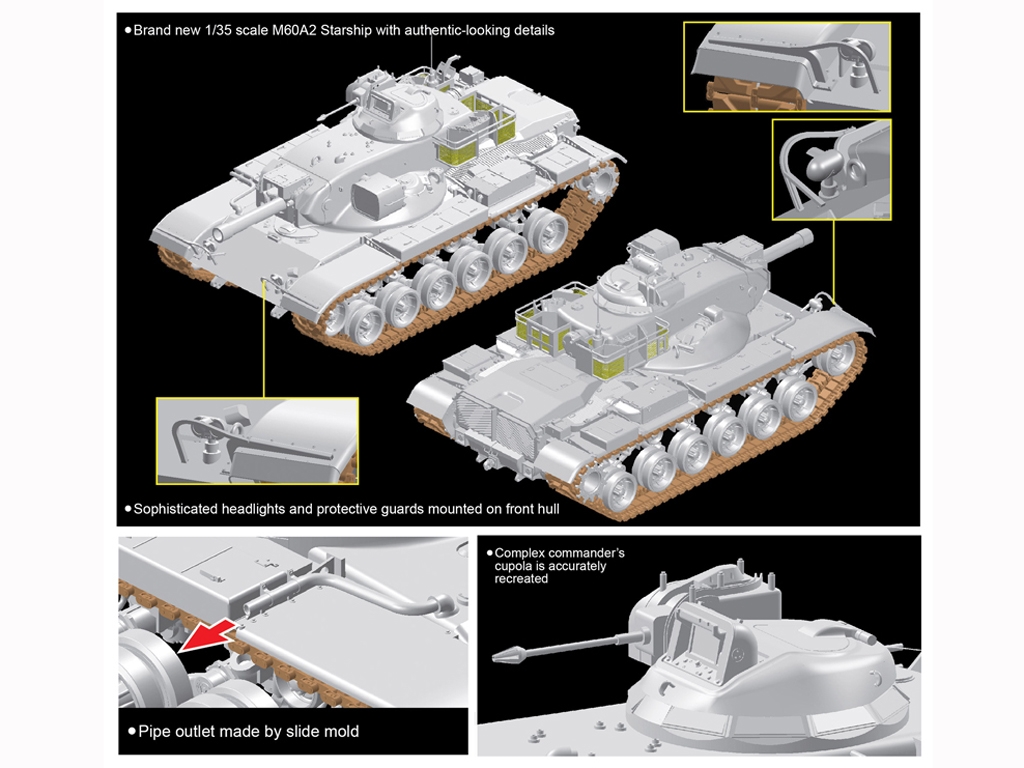 ●Brand new 1/35 scale M60A2 Starship with authentic-looking details

●Sophisticated headlights and protective guards mounted on front hull

●Pipe outlet made by slide mold

●Complex commander's cupola is accurately recreated