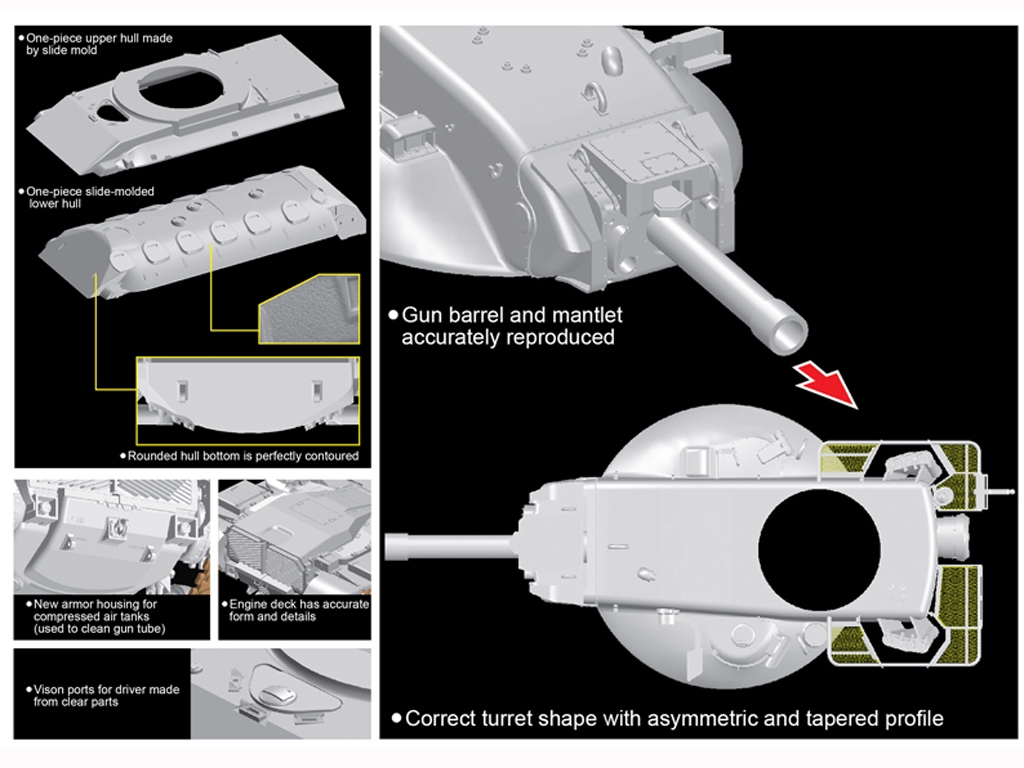 ●One-piece upper hull made by slide mold

●One-piece slide-molded lower hull

●Rounded hull bottom is perfectly contoured

●New armor housing for compressed air tanks (used to clean gun tube)

●Engine deck has accurate form and details

●Vison ports for driver made from clear parts

●Gun barrel and mantlet accurately reproduced

●Correct turret shape with asymmetric and tapered profile