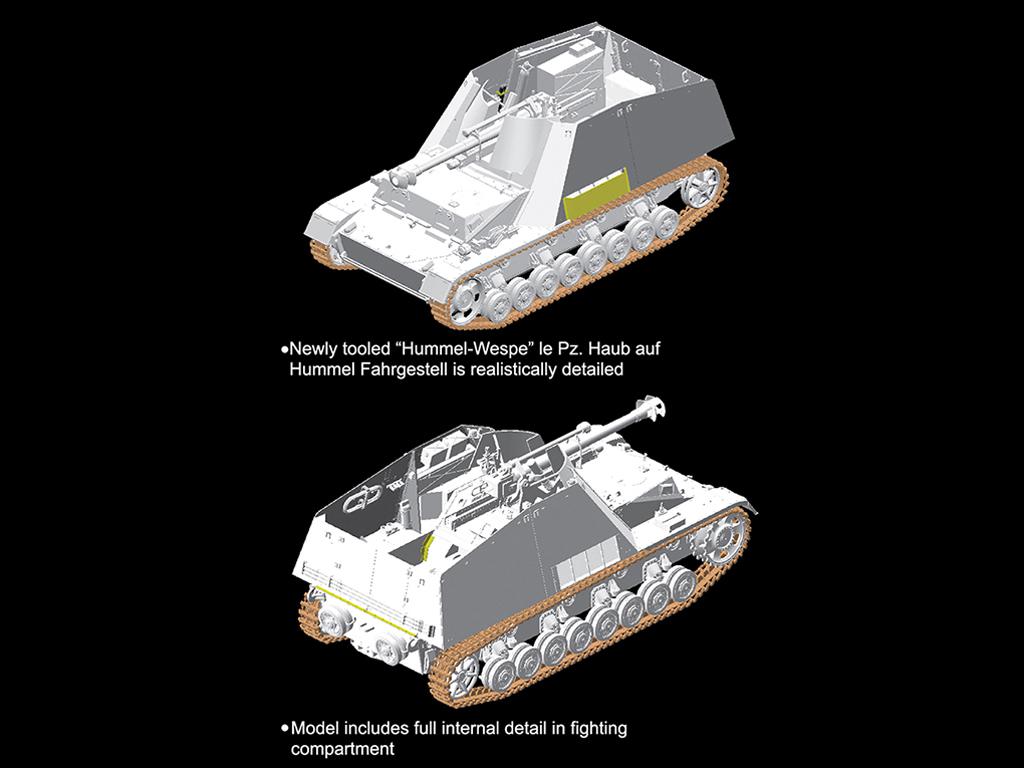 •Newly tooled “Hummel-Wespe” le Pz. Haub auf Hummel Fahrgestell is realistically detailed

•Model includes full internal detail in fighting compartment