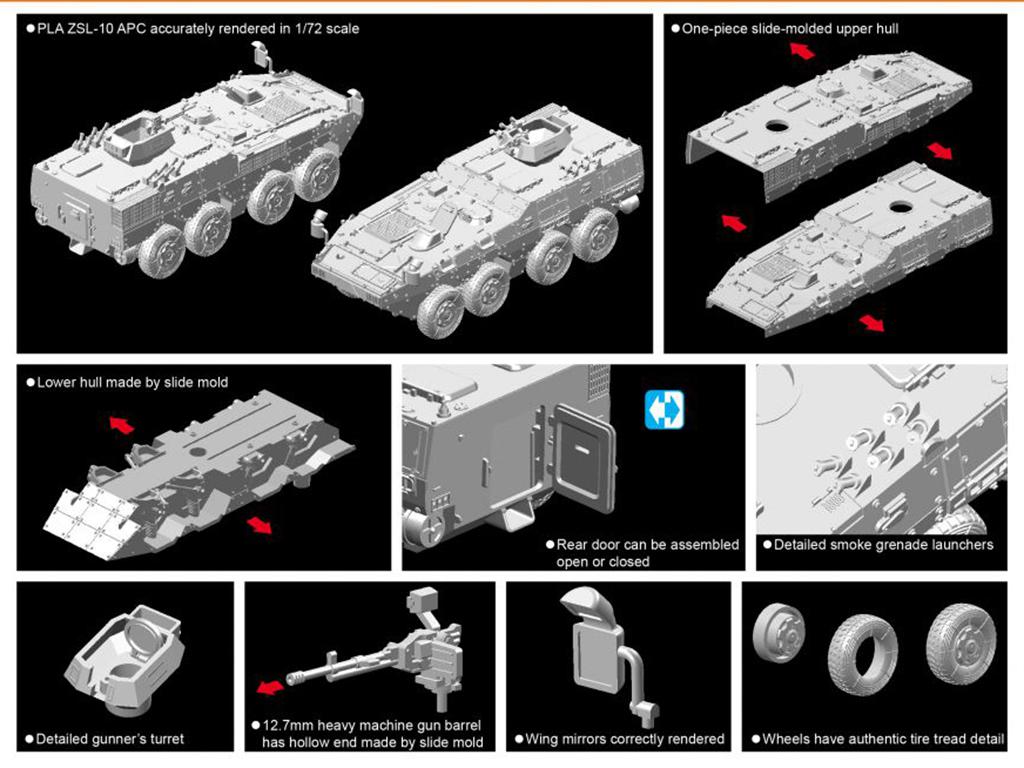 ●PLA ZSL-10 APC accurately rendered in 1/72 scale

●One-piece slide-molded upper hull

●Lower hull made by slide mold

●Rear door can be assembled open or closed

●Detailed smoke grenade launchers

●Detailed gunner's turret

●12.7mm heavy machine gun barrel has hollow end made by slide mold

●Wing mirrors correctly rendered

●Wheels have authentic tire tread detail